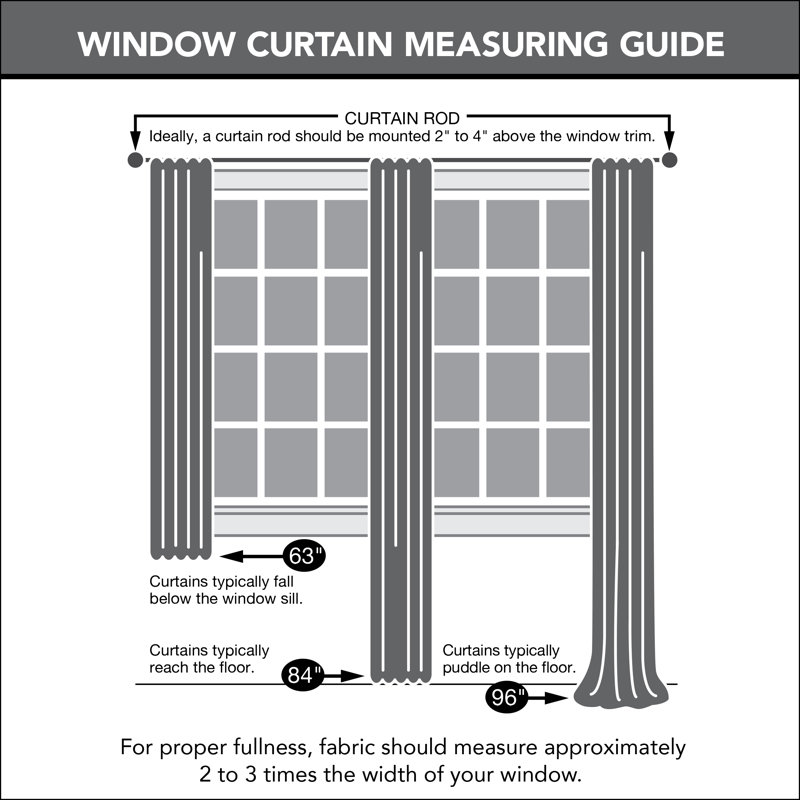 WINDOW CURTAIN MEASURING GUIDE

CURTAIN ROD
Ideally, a curtain rod should be mounted 2" to 4" above the window trim.

63"

Curtains typically fall below the window sill.

Curtains typically reach the floor.

84"

Curtains typically puddle on the floor.

96"

For proper fullness, fabric should measure approximately 2 to 3 times the width of your window.